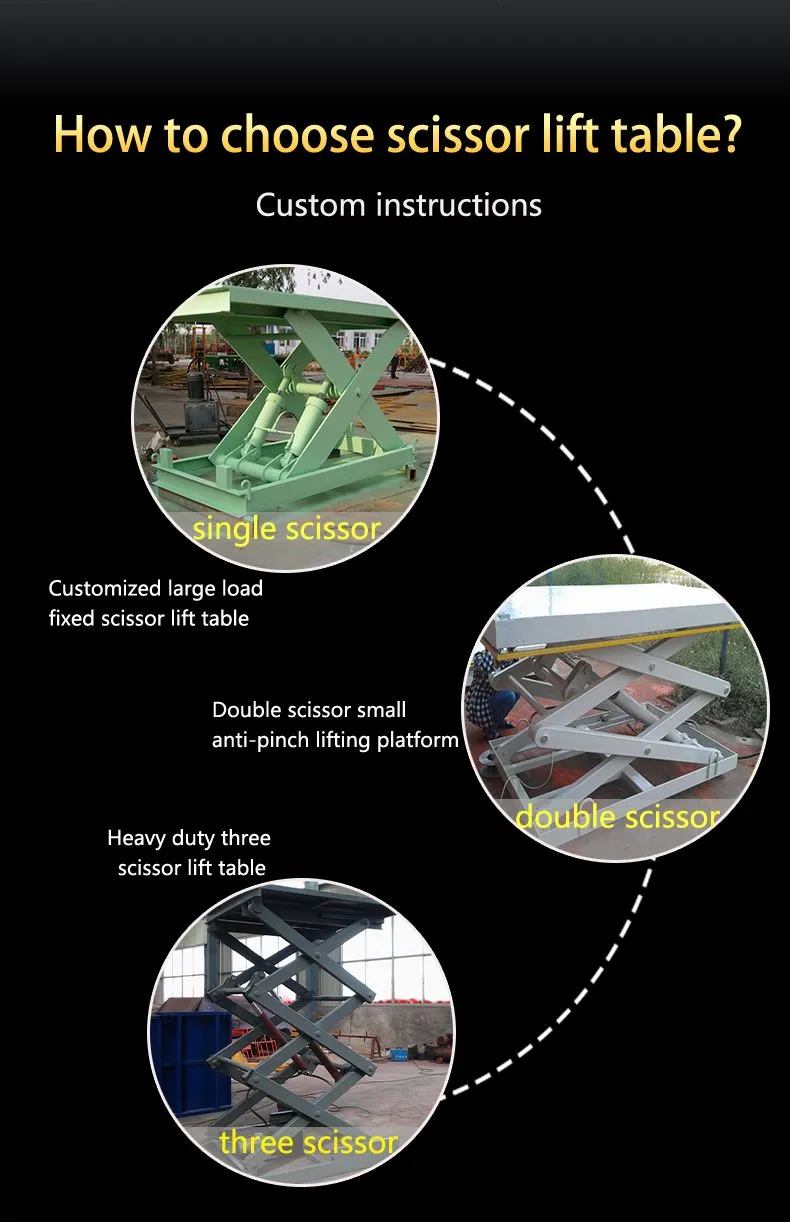 How to choose scissor lift table?

Custom instructions

single scissor

Customized large load fixed scissor lift table

Double scissor small anti-pinch lifting platform

double scissor

Heavy duty three scissor lift table

three scissor