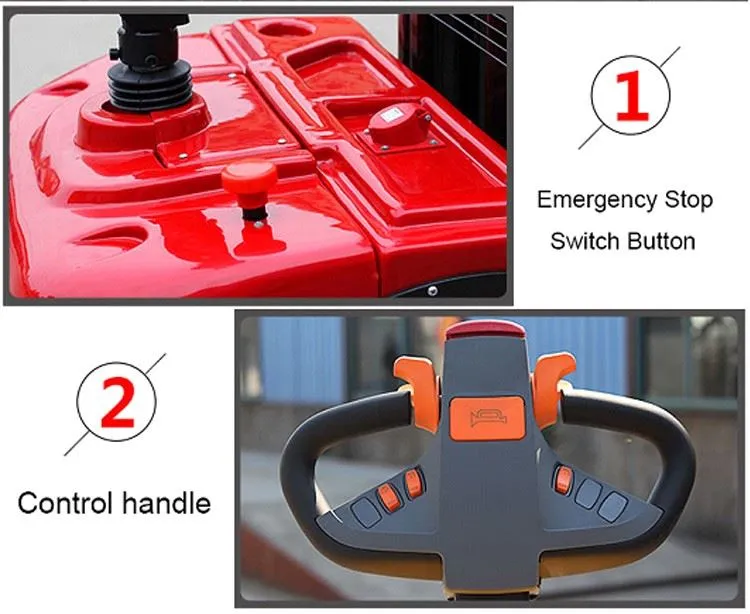 1

Emergency Stop Switch Button

2

Control handle